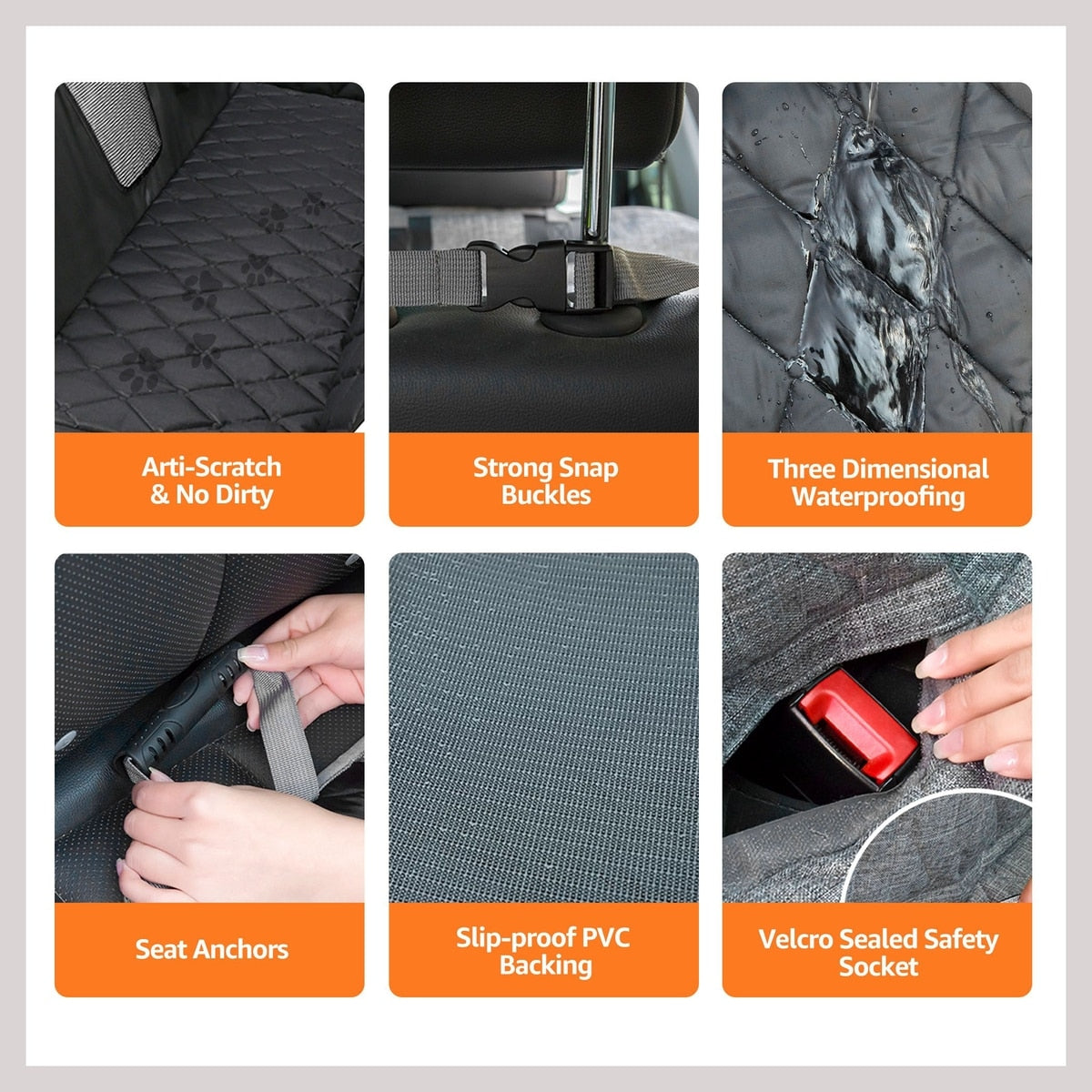 Arti-Scratch & No Dirty

Strong Snap Buckles

Three Dimensional Waterproofing

Seat Anchors

Slip-proof PVC Backing

Velcro Sealed Safety Socket